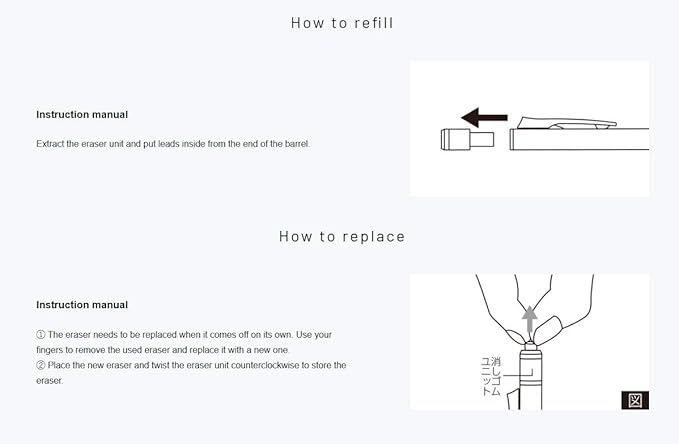 How to refill

Instruction manual

Extract the eraser unit and put leads inside from the end of the barrel.

How to replace

Instruction manual

① The eraser needs to be replaced when it comes off on its own. Use your fingers to remove the used eraser and replace it with a new one.
② Place the new eraser and twist the eraser unit counterclockwise to store the eraser.

消しゴムユニット

図