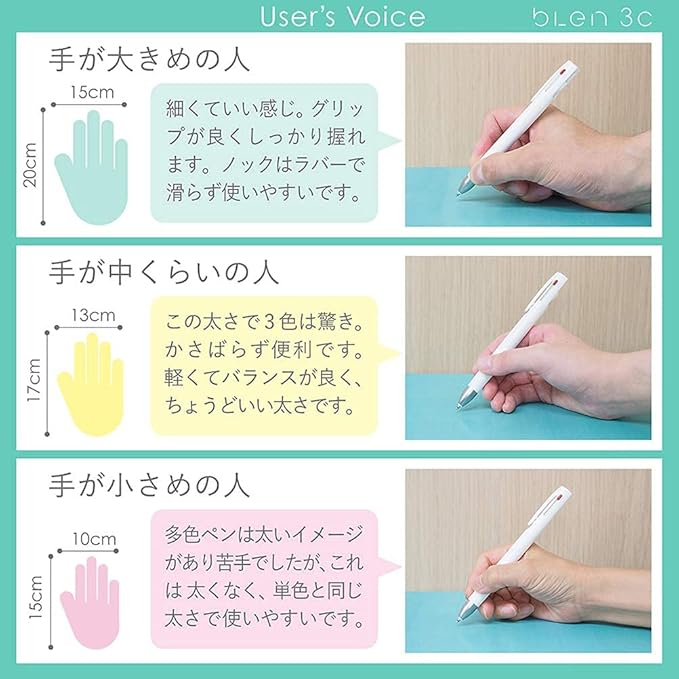 User's Voice

bLen 3c

手が大きめの人

15cm

20cm

細くていい感じ。グリップが良くしっかり握れます。ノックはラバーで滑らず使いやすいです。

手が中くらいの人

13cm

17cm

この太さで３色は驚き。かさばらず便利です。軽くてバランスが良く、ちょうどいい太さです。

手が小さめの人

10cm

15cm

多色ペンは太いイメージがあり苦手でしたが、これは太くなく、単色と同じ太さで使いやすいです。