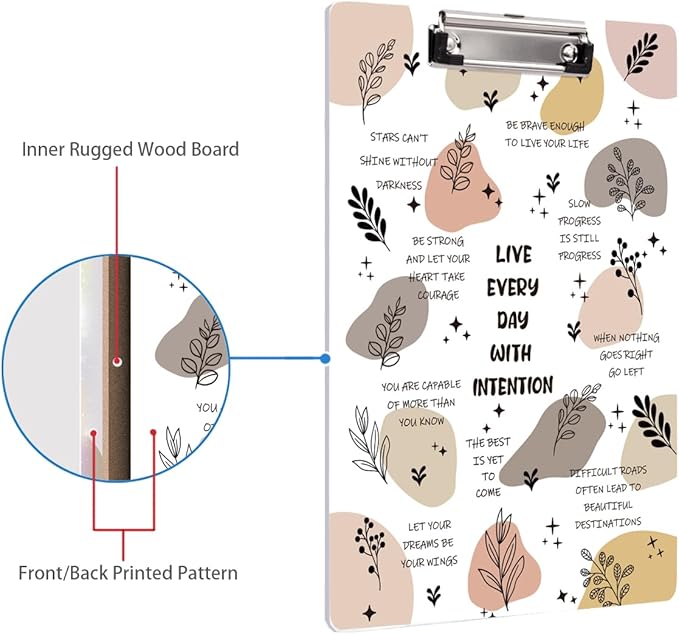 Inner Rugged Wood Board

YOU
O

Front/Back Printed Pattern

STARS CAN'T SHINE WITHOUT DARKNESS

BE BRAVE ENOUGH TO LIVE YOUR LIFE

SLOW PROGRESS IS STILL PROGRESS

BE STRONG AND LET YOUR HEART TAKE COURAGE

LIVE EVERY DAY WITH INTENTION

WHEN NOTHING GOES RIGHT GO LEFT

YOU ARE CAPABLE OF MORE THAN YOU KNOW

THE BEST IS YET TO COME

DIFFICULT ROADS OFTEN LEAD TO BEAUTIFUL DESTINATIONS

LET YOUR DREAMS BE YOUR WINGS