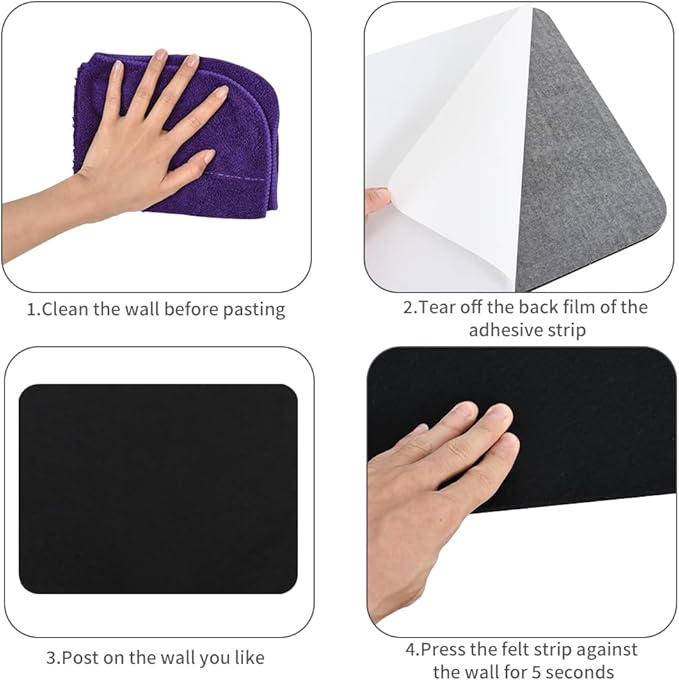 1.Clean the wall before pasting

2.Tear off the back film of the adhesive strip

3.Post on the wall you like

4.Press the felt strip against the wall for 5 seconds