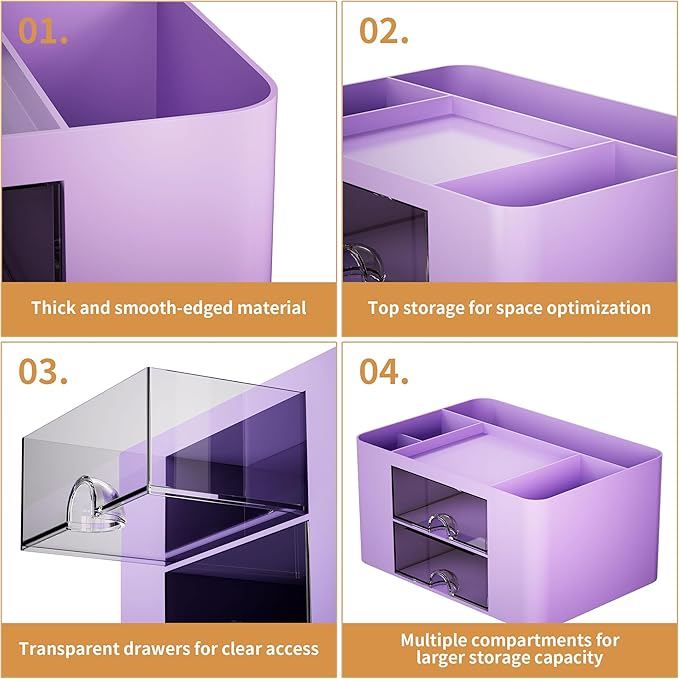 01.

Thick and smooth-edged material

02.

Top storage for space optimization

03.

Transparent drawers for clear access

04.

Multiple compartments for larger storage capacity