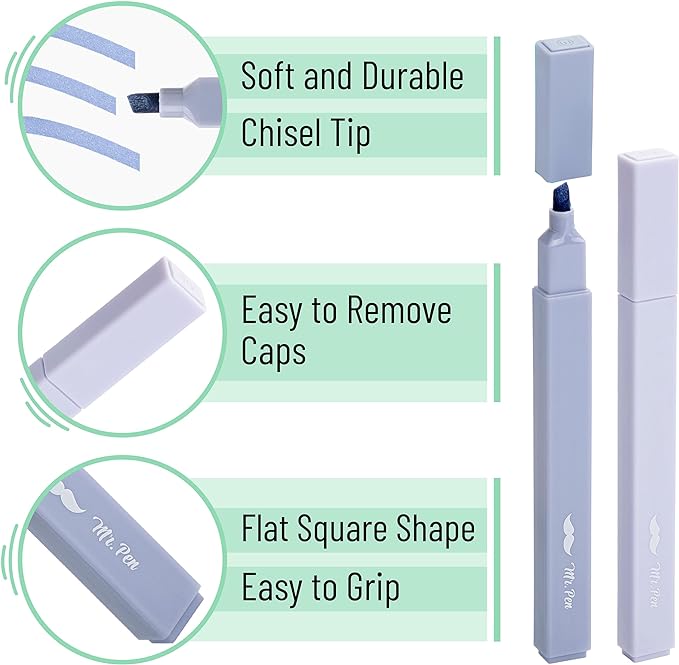 Soft and Durable

Chisel Tip

Easy to Remove Caps

Mr. Pen

Flat Square Shape

Easy to Grip

Mr. Pen

Mr. Pen