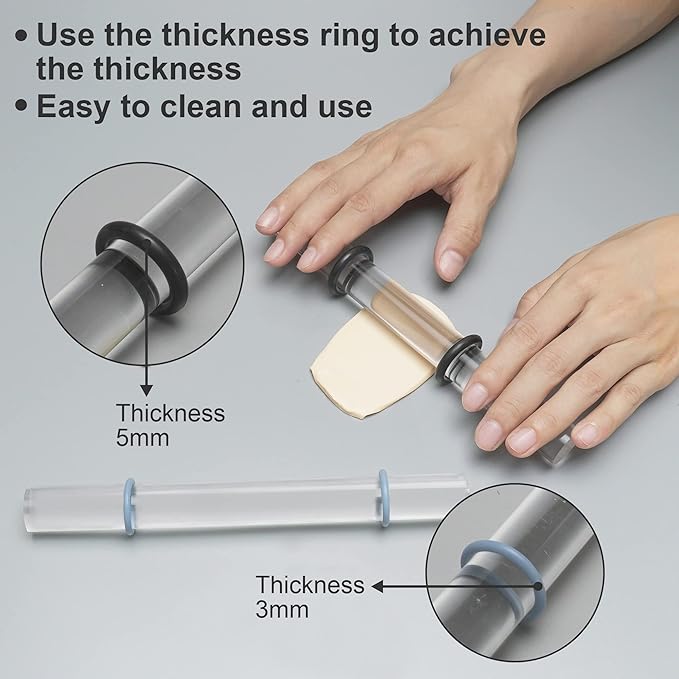 • Use the thickness ring to achieve the thickness
• Easy to clean and use

Thickness
5mm

Thickness
3mm