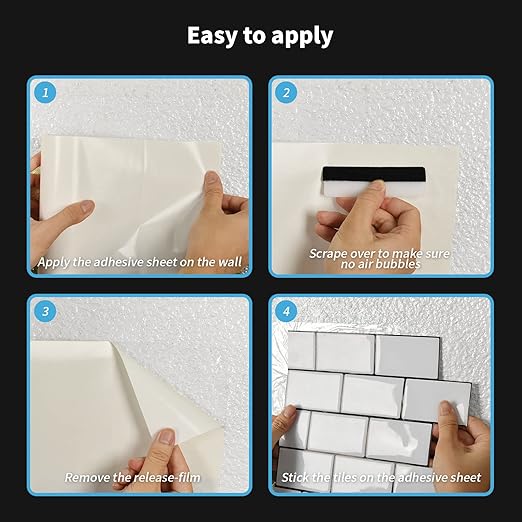 Easy to apply

1

Apply the adhesive sheet on the wall

2

Scrape over to make sure no air bubbles

3

Remove the release-film

4

Stick the tiles on the adhesive sheet