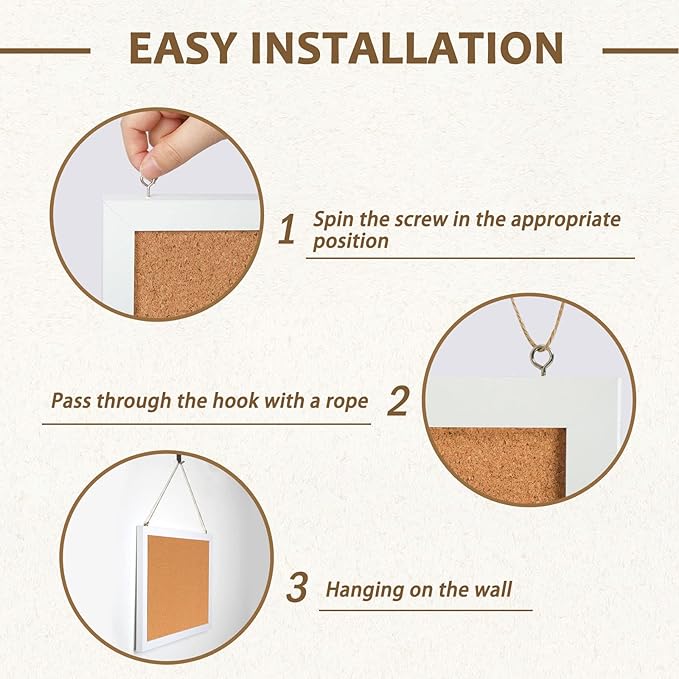 EASY INSTALLATION

1 Spin the screw in the appropriate position

Pass through the hook with a rope 2

3 Hanging on the wall