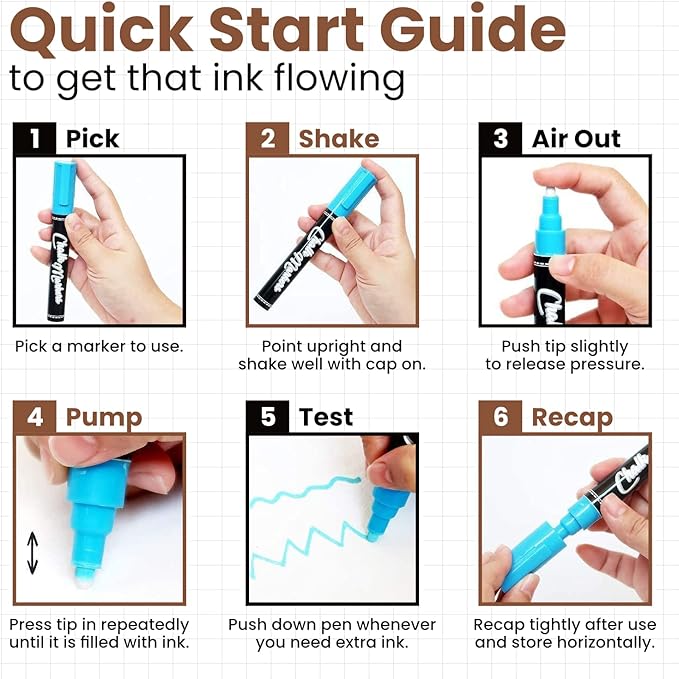 Quick Start Guide
to get that ink flowing

1 Pick

Chalk Marker

Pick a marker to use.

2 Shake

Chalk Marker

Point upright and shake well with cap on.

3 Air Out

Chalk

Push tip slightly to release pressure.

4 Pump

Press tip in repeatedly until it is filled with ink.

5 Test

Push down pen whenever you need extra ink.

6 Recap

Chalk

Recap tightly after use and store horizontally.