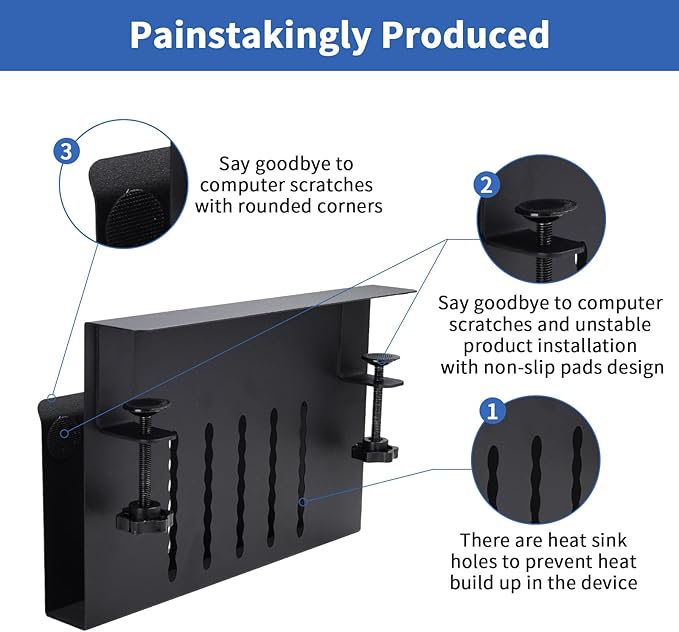 Painstakingly Produced

3

Say goodbye to computer scratches with rounded corners

2

Say goodbye to computer scratches and unstable product installation with non-slip pads design

1

There are heat sink holes to prevent heat build up in the device