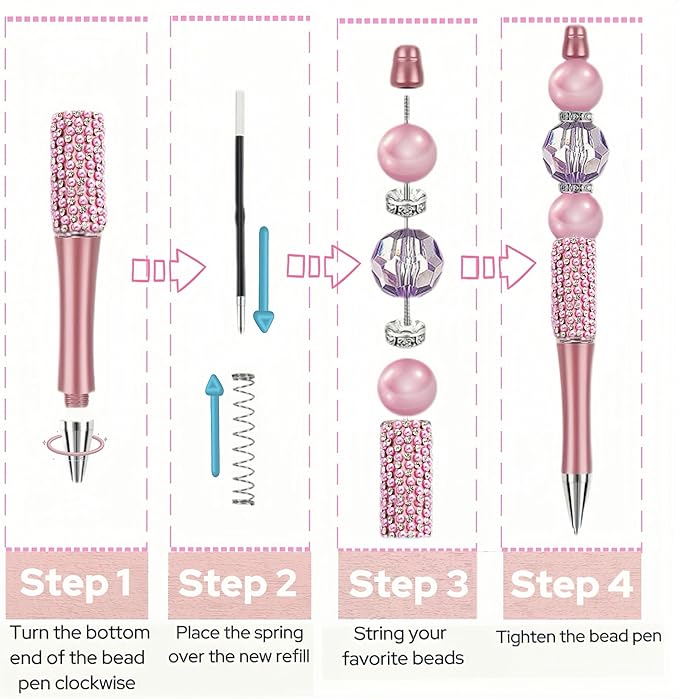 Step 1
Turn the bottom end of the bead pen clockwise

Step 2
Place the spring over the new refill

Step 3
String your favorite beads

Step 4
Tighten the bead pen