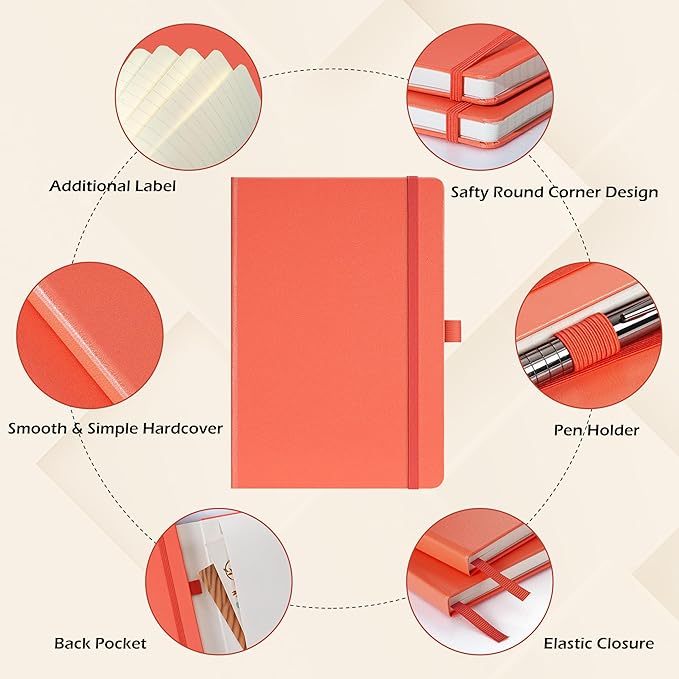 Additional Label

Safty Round Corner Design

Smooth & Simple Hardcover

Pen Holder

Back Pocket

Elastic Closure