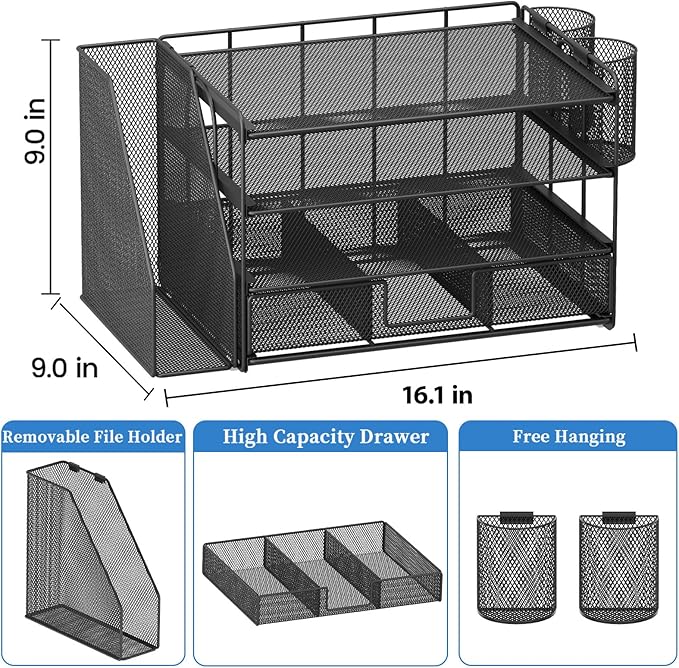 9.0 in

9.0 in

16.1 in

Removable File Holder

High Capacity Drawer

Free Hanging