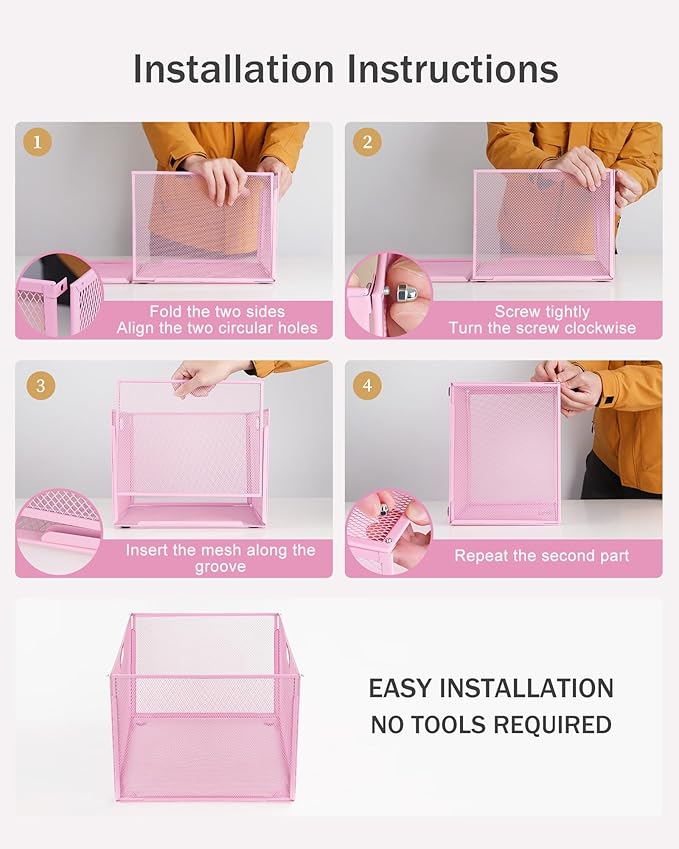 Installation Instructions

1

Fold the two sides
Align the two circular holes

2

Screw tightly
Turn the screw clockwise

3

Insert the mesh along the groove

4

Repeat the second part

EASY INSTALLATION
NO TOOLS REQUIRED