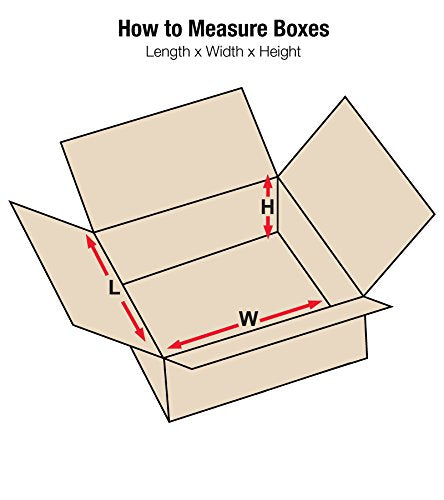 How to Measure Boxes
Length x Width x Height

H

L

W