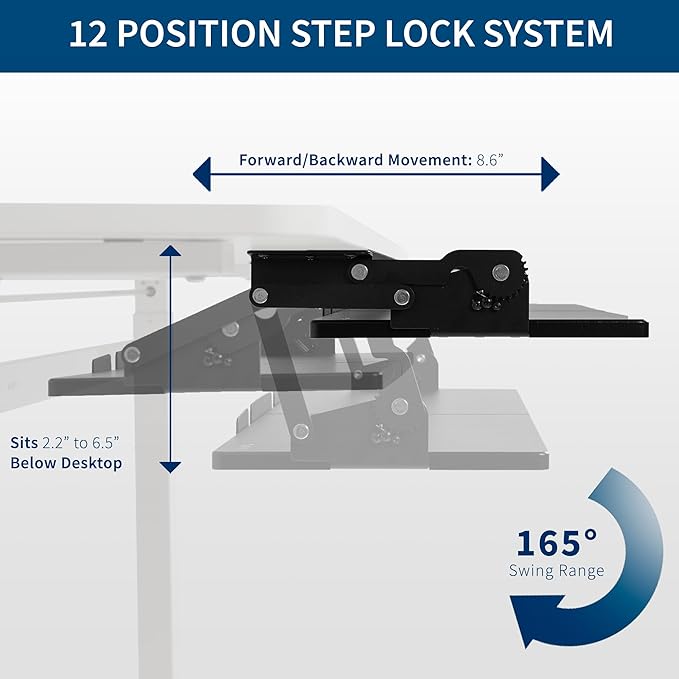 12 POSITION STEP LOCK SYSTEM

Forward/Backward Movement: 8.6”

Sits 2.2” to 6.5” Below Desktop

165° Swing Range