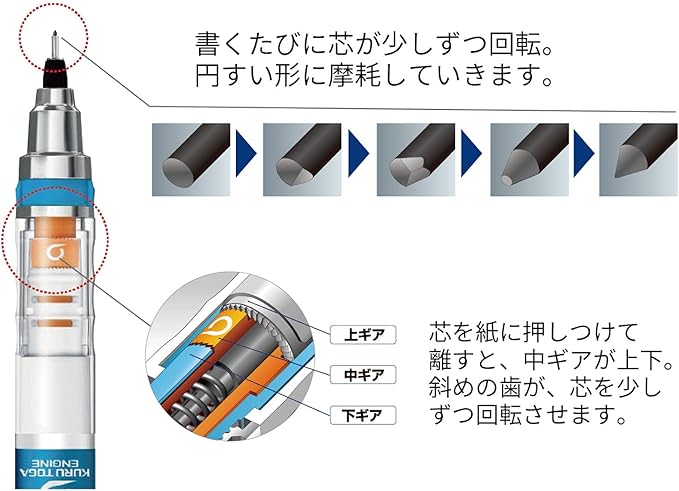 書くたびに芯が少しずつ回転。
円すい形に摩耗していきます。

上ギア
中ギア
下ギア

芯を紙に押しつけて離すと、中ギアが上下。斜めの歯が、芯を少しずつ回転させます。

KURU TOGA ENGINE