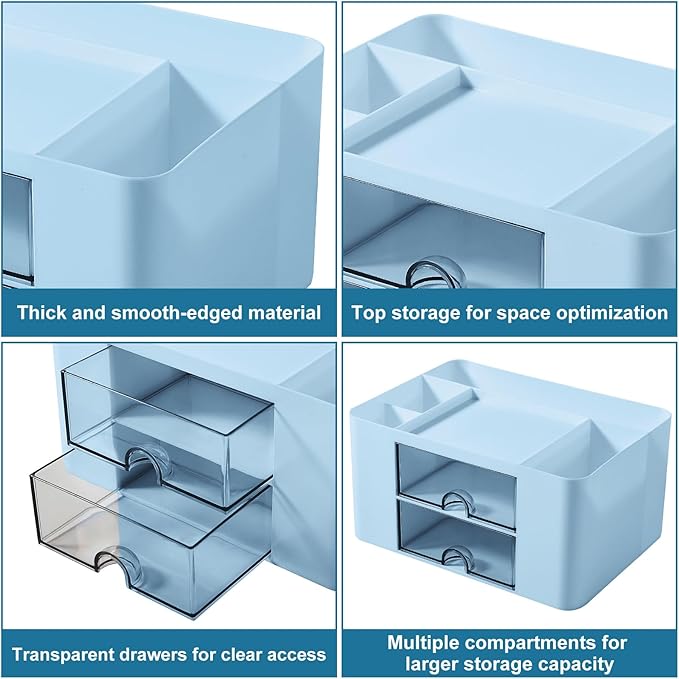 Thick and smooth-edged material

Top storage for space optimization

Transparent drawers for clear access

Multiple compartments for larger storage capacity