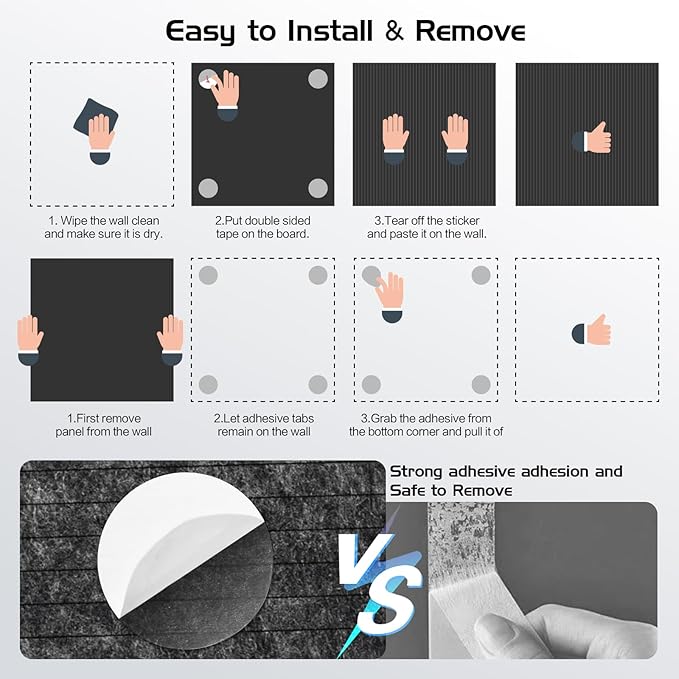 Easy to Install & Remove

1. Wipe the wall clean and make sure it is dry.

2.Put double sided tape on the board.

3.Tear off the sticker and paste it on the wall.

1.First remove panel from the wall

2.Let adhesive tabs remain on the wall

3.Grab the adhesive from the bottom corner and pull it of

Strong adhesive adhesion and Safe to Remove

VS