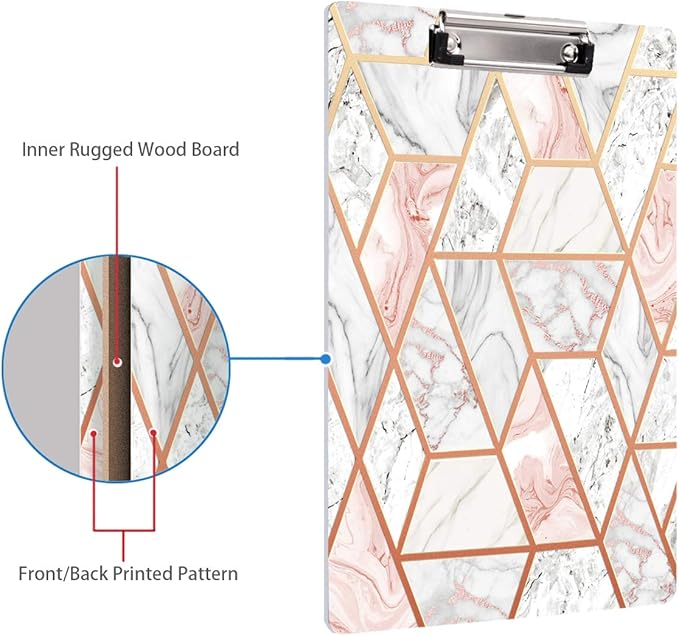 Inner Rugged Wood Board

Front/Back Printed Pattern