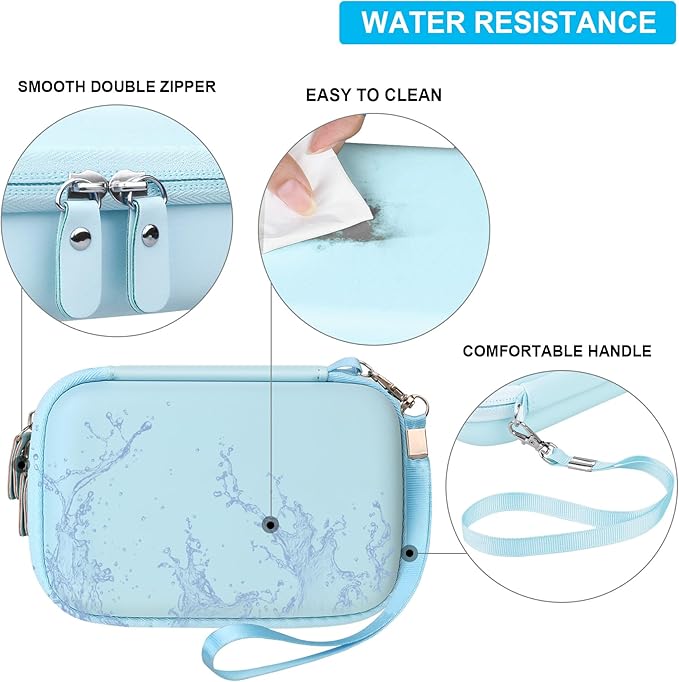 WATER RESISTANCE

SMOOTH DOUBLE ZIPPER

EASY TO CLEAN

COMFORTABLE HANDLE