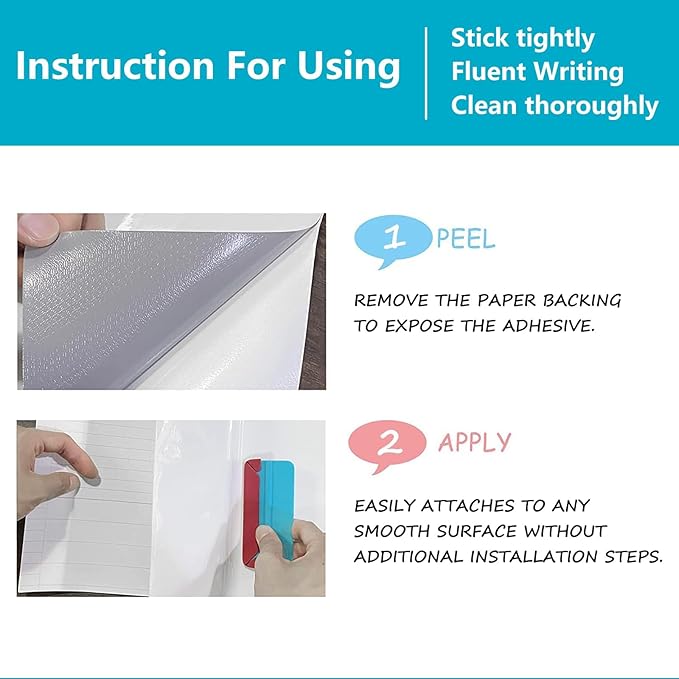 Instruction For Using

Stick tightly
Fluent Writing
Clean thoroughly

1 PEEL

REMOVE THE PAPER BACKING TO EXPOSE THE ADHESIVE.

2 APPLY

EASILY ATTACHES TO ANY SMOOTH SURFACE WITHOUT ADDITIONAL INSTALLATION STEPS.