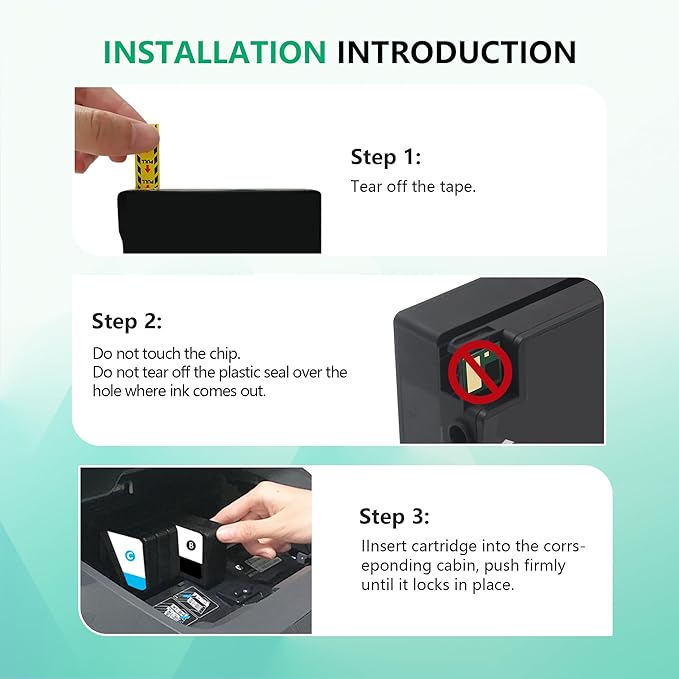 INSTALLATION INTRODUCTION

Step 1:
Tear off the tape.

Step 2:
Do not touch the chip.
Do not tear off the plastic seal over the hole where ink comes out.

C
B

Step 3:
IInsert cartridge into the corrseponding cabin, push firmly until it locks in place.