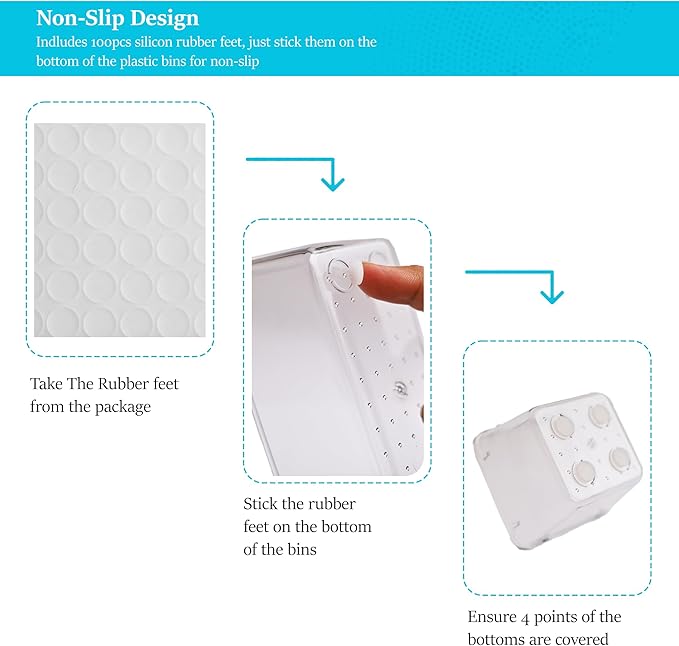 Non-Slip Design
Indludes 100pcs silicon rubber feet, just stick them on the bottom of the plastic bins for non-slip

Take The Rubber feet from the package

Stick the rubber feet on the bottom of the bins

Ensure 4 points of the bottoms are covered