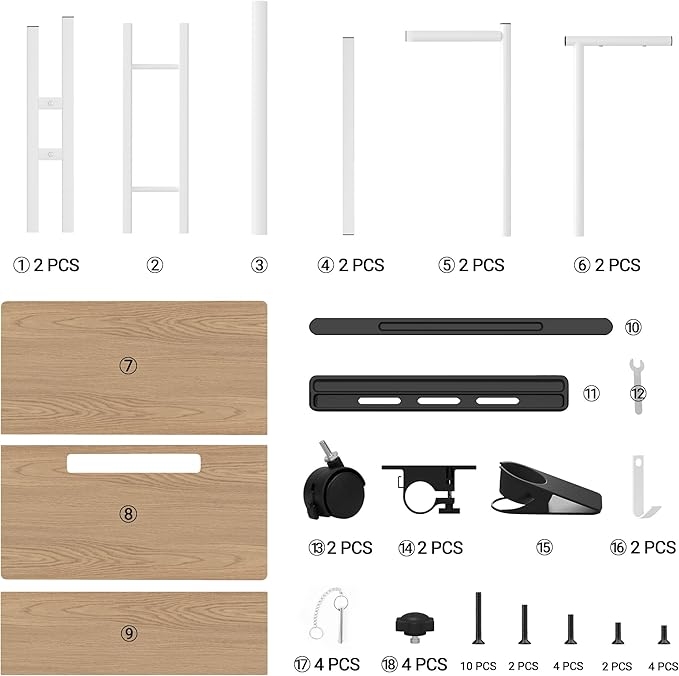 ① 2 PCS ② ③ ④ 2 PCS ⑤ 2 PCS ⑥ 2 PCS

⑦

⑧

⑨

⑩

⑪ ⑫

⑬ 2 PCS ⑭ 2 PCS ⑮ ⑯ 2 PCS

⑰ 4 PCS ⑱ 4 PCS 10 PCS 2 PCS 4 PCS 2 PCS 4 PCS