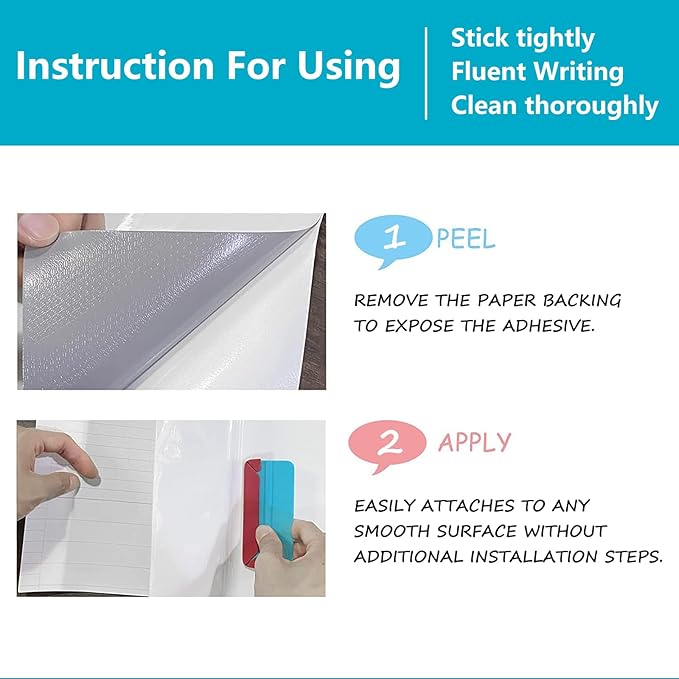 Instruction For Using

Stick tightly
Fluent Writing
Clean thoroughly

1 PEEL

REMOVE THE PAPER BACKING TO EXPOSE THE ADHESIVE.

2 APPLY

EASILY ATTACHES TO ANY SMOOTH SURFACE WITHOUT ADDITIONAL INSTALLATION STEPS.