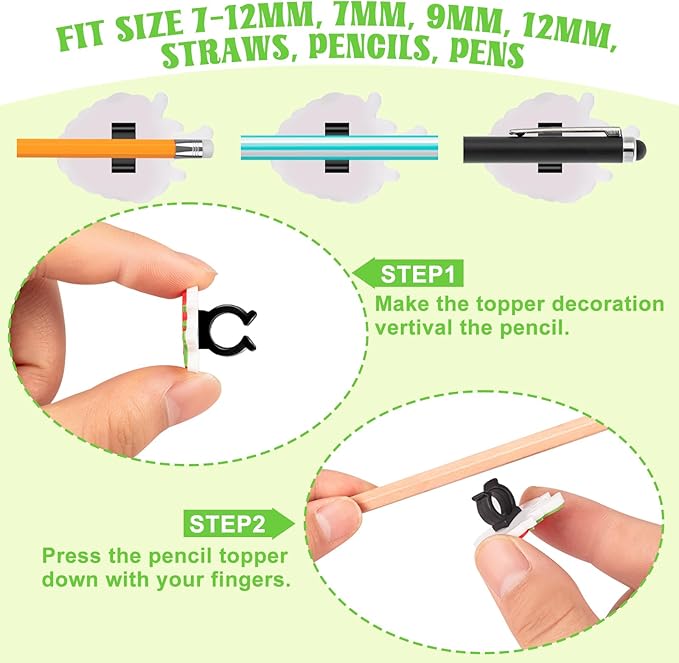 FIT SIZE 7-12MM, 7MM, 9MM, 12MM, STRAWS, PENCILS, PENS

STEP1

Make the topper decoration vertival the pencil.

STEP2

Press the pencil topper down with your fingers.