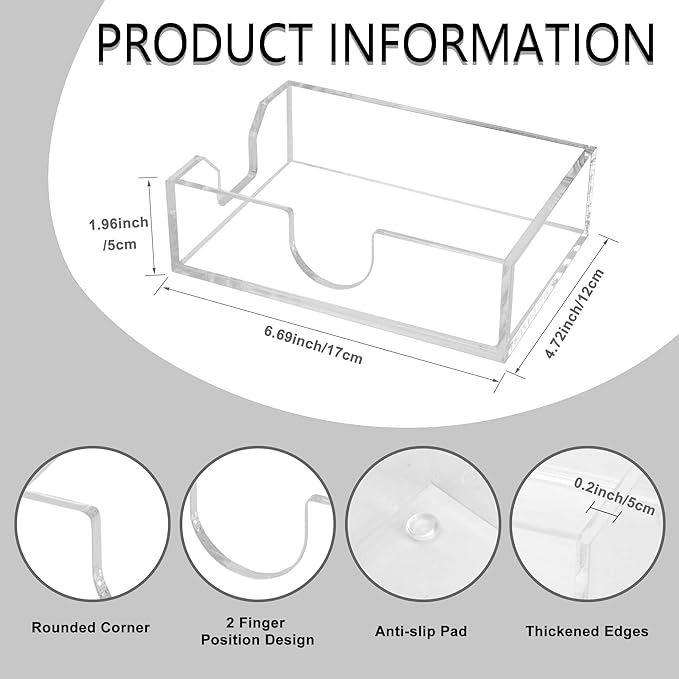 PRODUCT INFORMATION

1.96inch /5cm

6.69inch/17cm

4.72inch/12cm

0.2inch/5cm

Rounded Corner

2 Finger Position Design

Anti-slip Pad

Thickened Edges