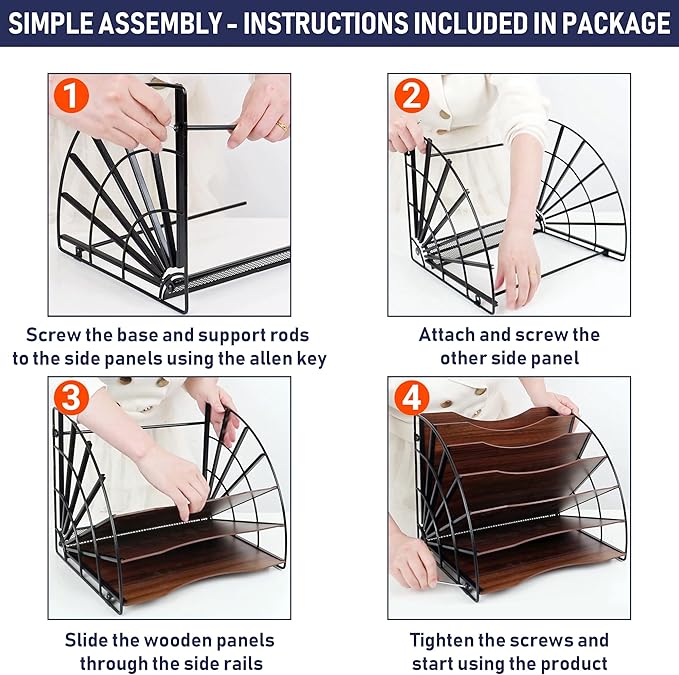 SIMPLE ASSEMBLY - INSTRUCTIONS INCLUDED IN PACKAGE

1

Screw the base and support rods to the side panels using the allen key

2

Attach and screw the other side panel

3

Slide the wooden panels through the side rails

4

Tighten the screws and start using the product